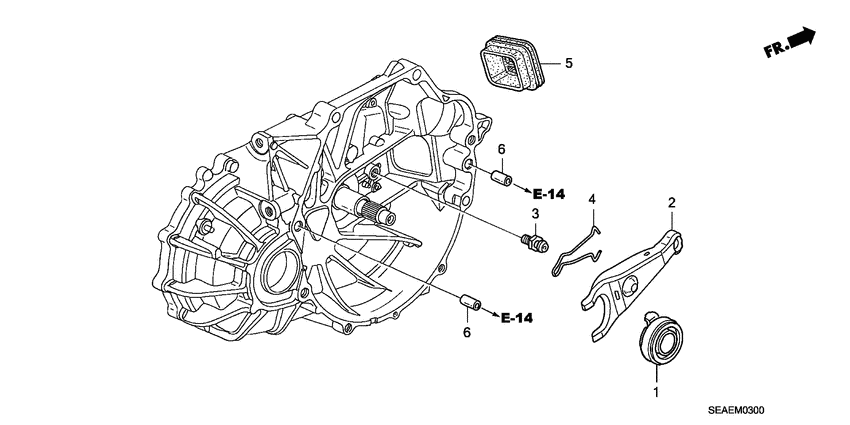 FR.

5

6

E-14

4

2

3

E-14

6

1

SEAEM0300