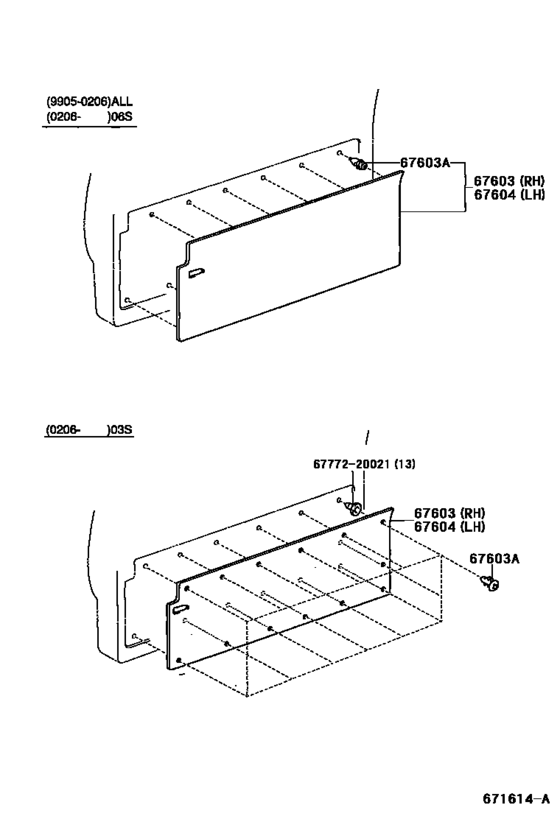 (9905-0206)ALL
(0206- )06S

67603A
67603 (RH)
67604 (LH)

(0206- )03S

67772-20021 (13)
67603 (RH)
67604 (LH)
67603A

671614-A