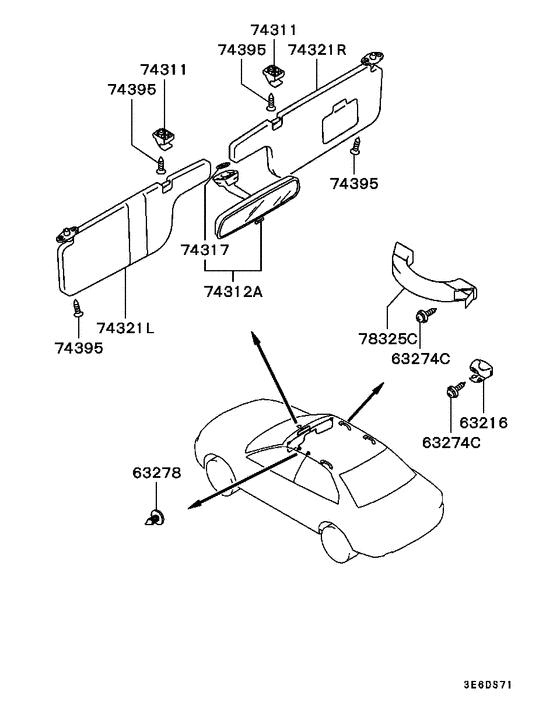 74311
74395
74321R
74311
74395
74395
74317
74312A
74321L
74395
78325C
63274C
63216
63274C
63278
3E6DS71