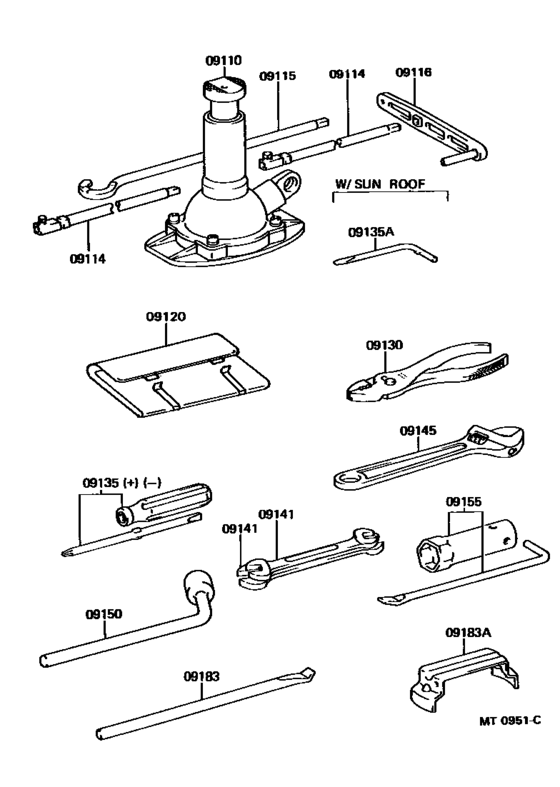 09110
09115
09114
09116
W/ SUN ROOF
09135A
09114
09120
09130
09145
09135 (+) (–)
09141
09141
09155
09150
09183A
09183
MT 0951-C