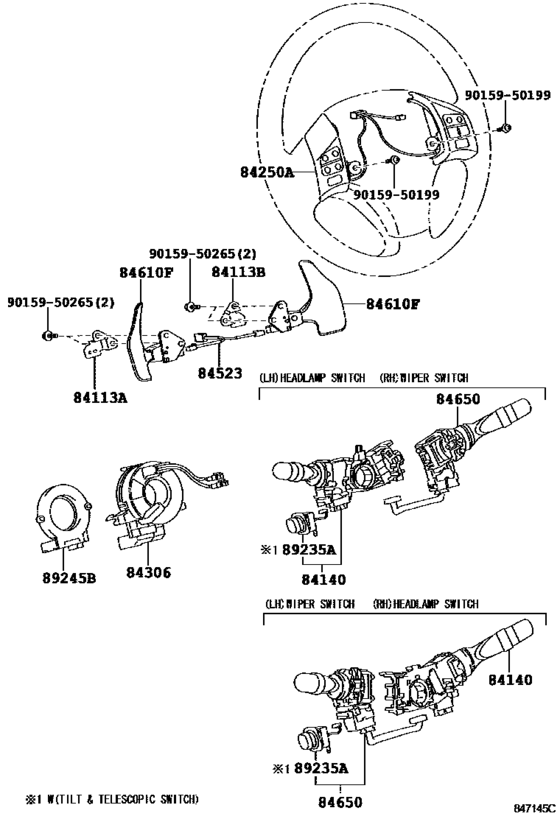 90159-50199
84250A
90159-50199
90159-50265(2)
84610F
84113B
90159-50265(2)
84610F
84523
84113A
(LH)HEADLAMP SWITCH (RH)WIPER SWITCH
84650
※1 89235A
84140
89245B
84306
(LH)WIPER SWITCH (RH)HEADLAMP SWITCH
84140
※1 89235A
84650
※1 W(TILT & TELESCOPIC SWITCH)
847145C