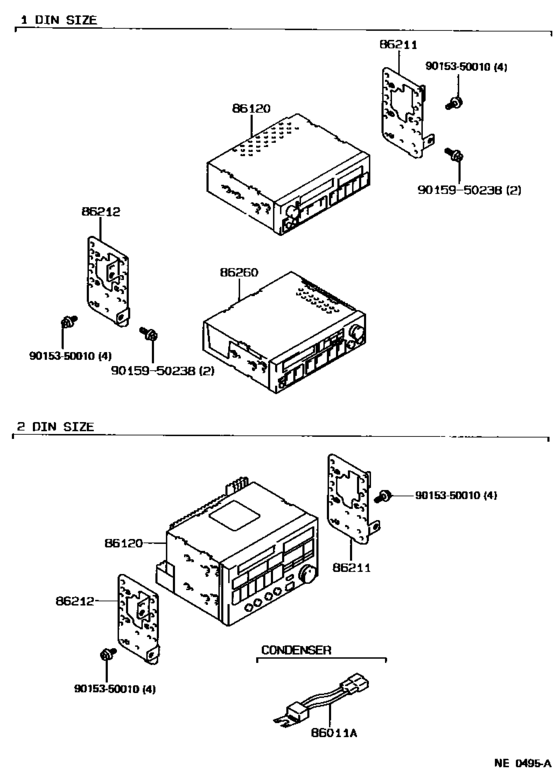 1 DIN SIZE

86211

90153-50010 (4)

86120

90159-50238 (2)

86212

86260

90153-50010 (4)

90159-50238 (2)

2 DIN SIZE

90153-50010 (4)

86120

86211

86212

CONDENSER

90153-50010 (4)

86011A

NE 0495-A