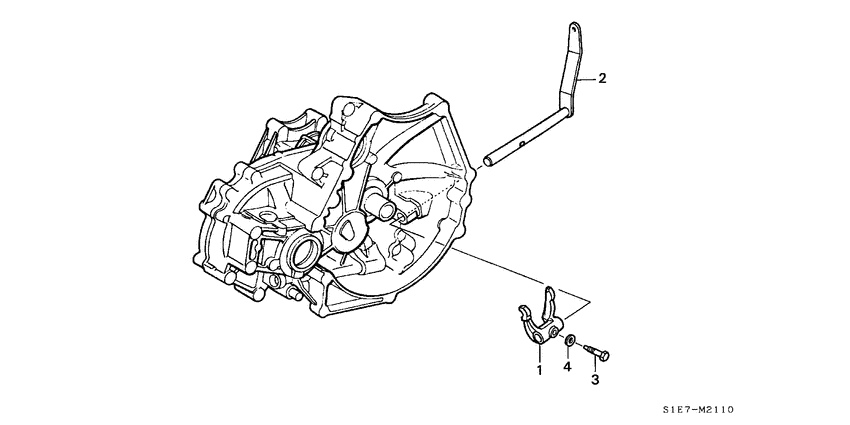 2

1
4
3

S1E7-M2110