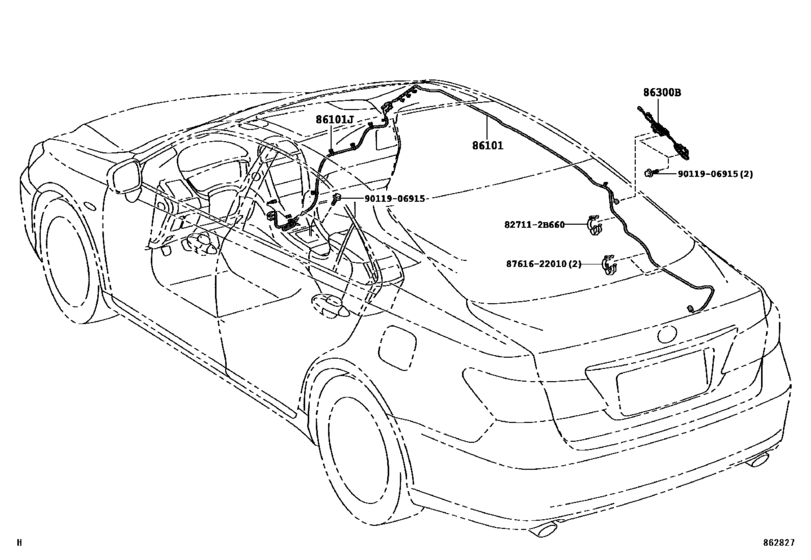 86300B
86101J
86101
90119-06915(2)
90119-06915
82711-2B660
87616-22010(2)
H
862827