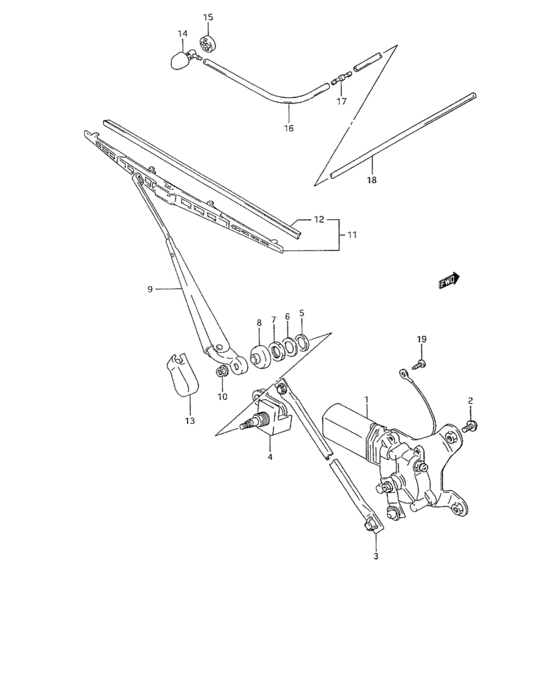 15
14
17
16
18
12
11
FWD
9
8
7
6
5
19
10
13
1
2
4
3