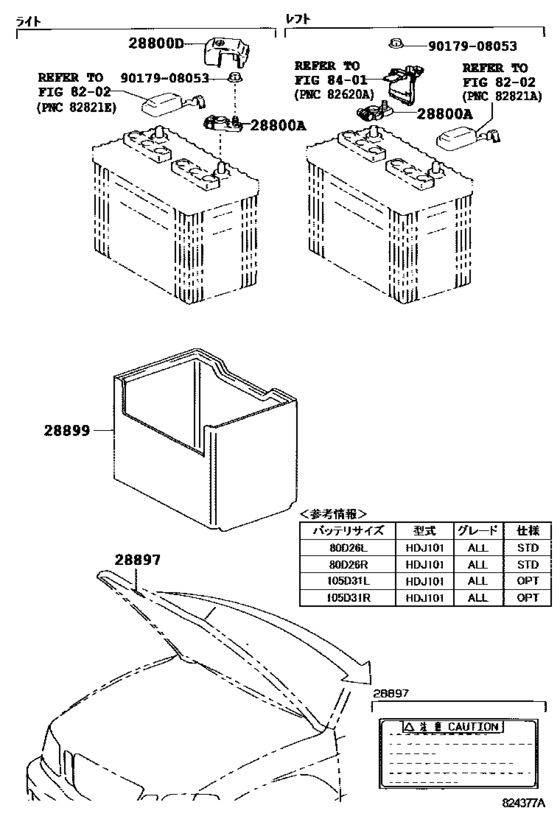 ライト

28800D

REFER TO FIG 82-02 (PNC 82821E)

90179-08053

28800A

レフト

90179-08053

REFER TO FIG 84-01 (PNC 82620A)

REFER TO FIG 82-02 (PNC 82821A)

28800A

28899

<参考情報>

| バッテリサイズ | 型式 | グレード | 仕様 |
|---|---|---|---|
| 80D26L | HDJ101 | ALL | STD |
| 80D26R | HDJ101 | ALL | STD |
| 105D31L | HDJ101 | ALL | OPT |
| 105D31R | HDJ101 | ALL | OPT |

28897

28897

注意 CAUTION

824377A