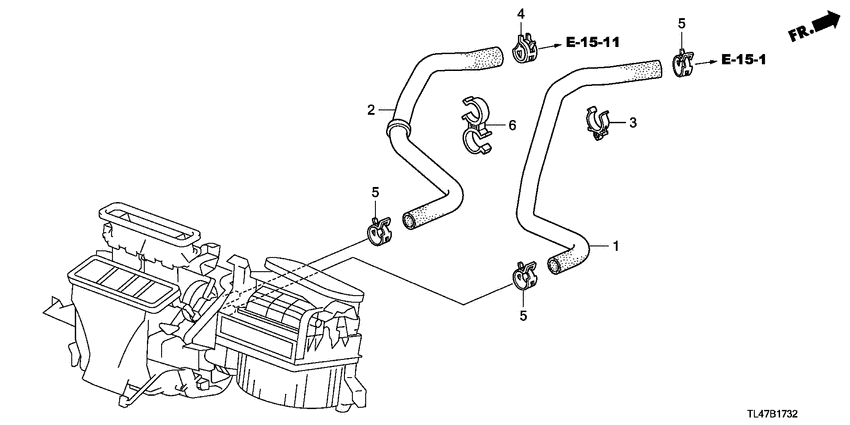 4
E-15-11
5
E-15-1
FR.
2
6
3
5
1
5
TL47B1732