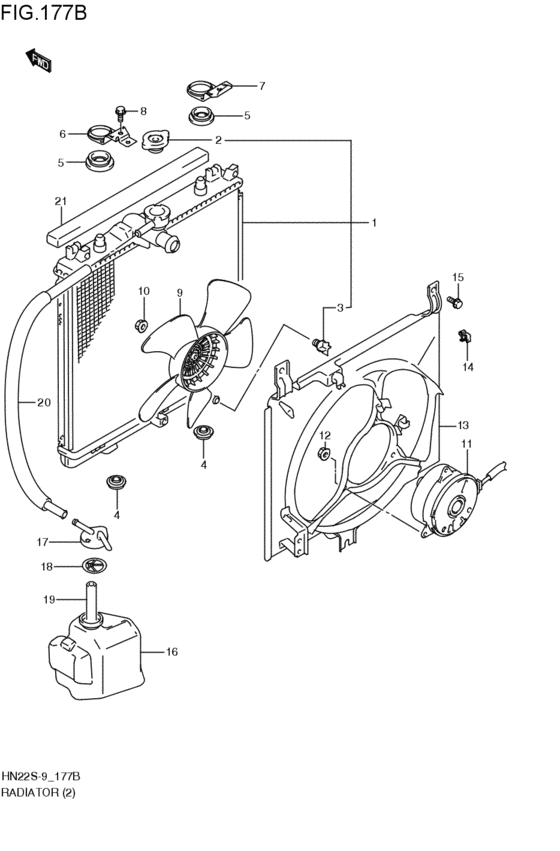 FIG.177B

FWD

7
8
5
6
2
5
21
1
15
10
9
3
14
20
13
12
11
4
4
17
18
19
16

HN22S-9_177B
RADIATOR (2)