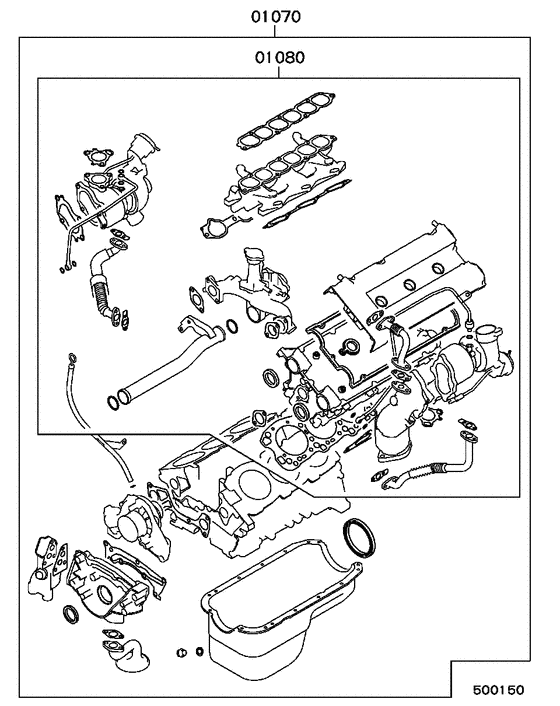 01070

01080

500150