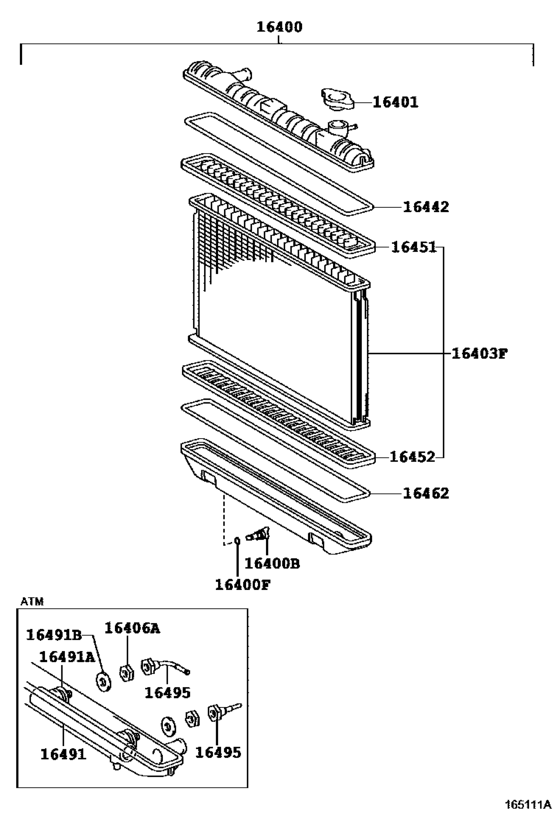 16400
16401
16442
16451
16403F
16452
16462
16400B
16400F
ATM
16491B
16406A
16491A
16495
16491
16495
165111A