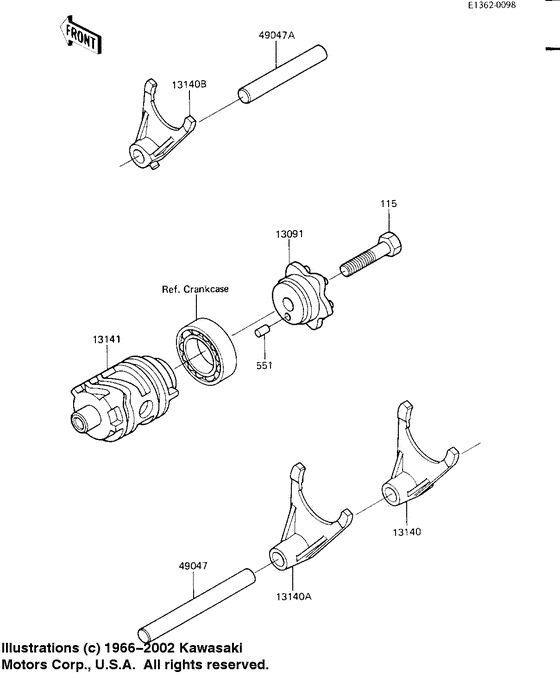 E1362-0098

FRONT

49047A

13140B

115

13091

Ref. Crankcase

13141

551

13140

49047

13140A

Illustrations (c) 1966–2002 Kawasaki Motors Corp., U.S.A. All rights reserved.