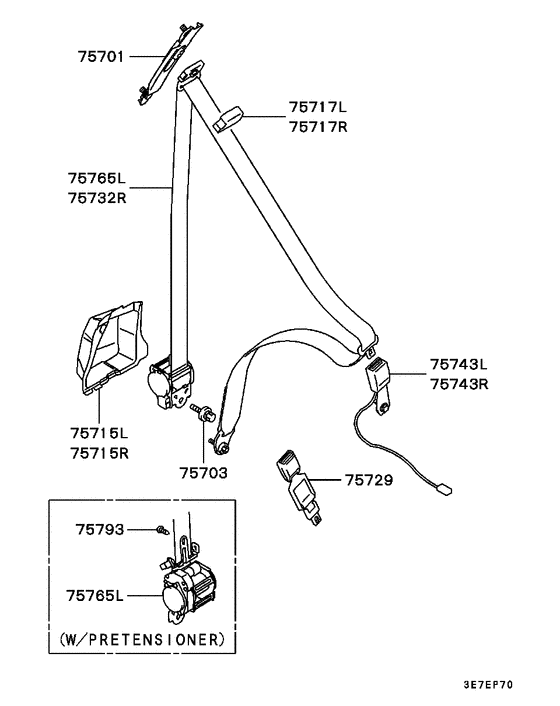 75701

75717L
75717R

75765L
75732R

75743L
75743R

75715L
75715R

75703

75729

75793

75765L

(W/PRETENSIONER)

3E7EP70