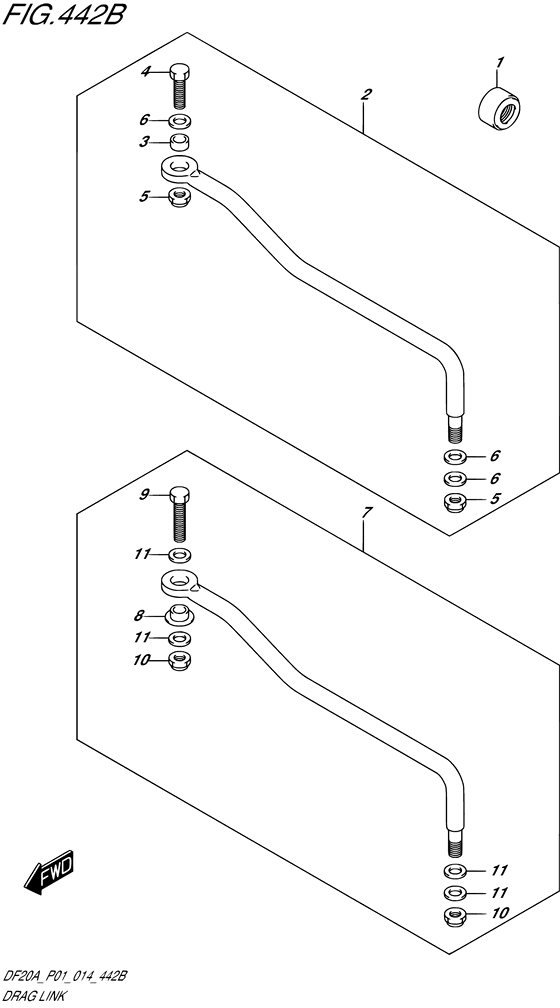 FIG.442B

1
2
4
6
3
5
6
6
5
7
9
11
8
11
10
11
11
10
FWD

DF20A_P01_014_442B
DRAG LINK