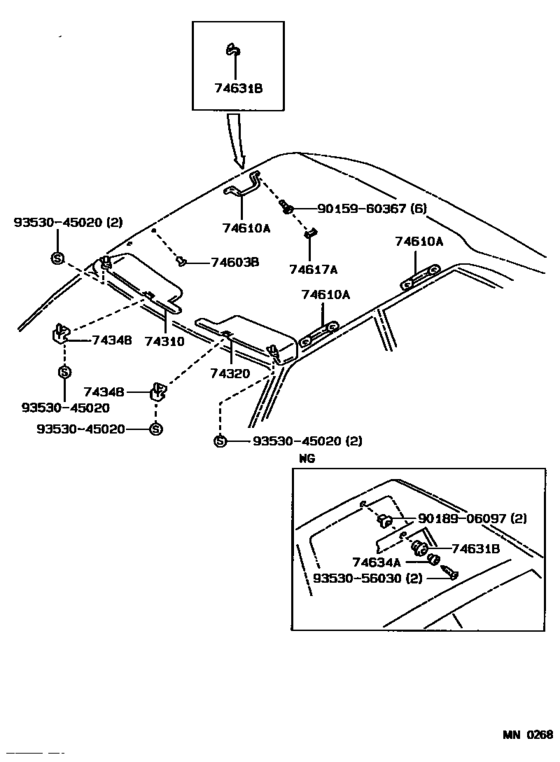 74631B

93530-45020 (2)

74610A

90159-60367 (6)

74603B

74617A

74610A

74610A

74348

74310

74320

74348

93530-45020

93530-45020

93530-45020 (2)

NG

90189-06097 (2)

74631B

74634A

93530-56030 (2)

MN 0268