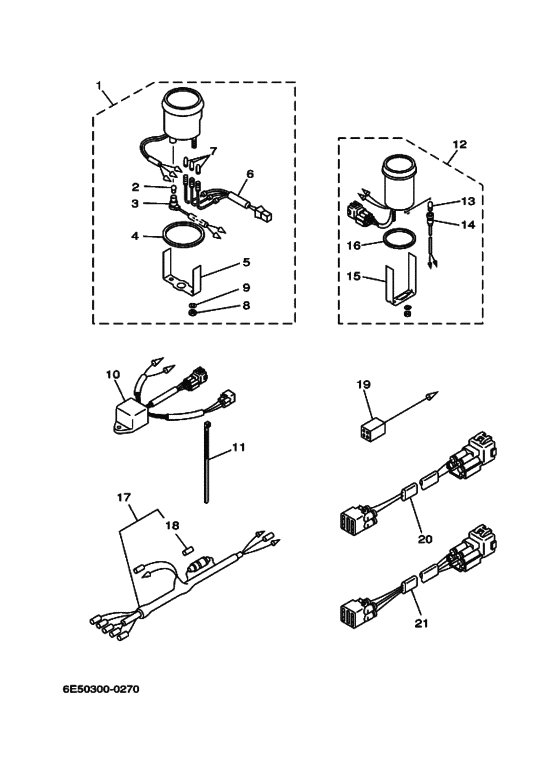 1
7
6
2
3
4
5
9
8
12
13
14
16
15
10
11
19
17
18
20
21
6E50300-0270