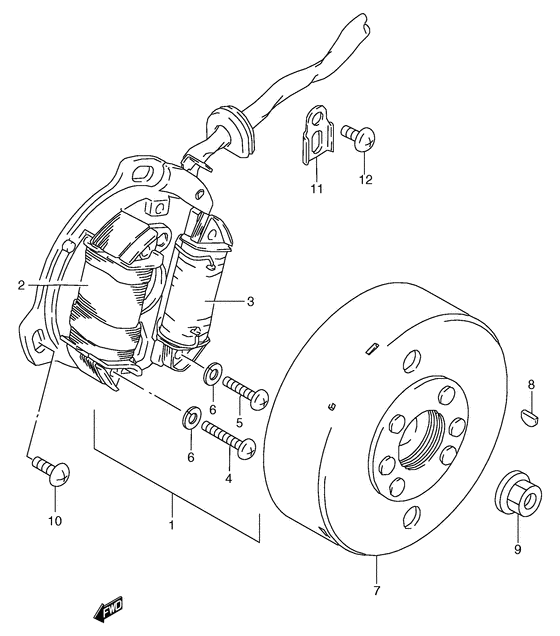 11
12
2
3
8
6
5
6
4
10
1
9
7
FWD