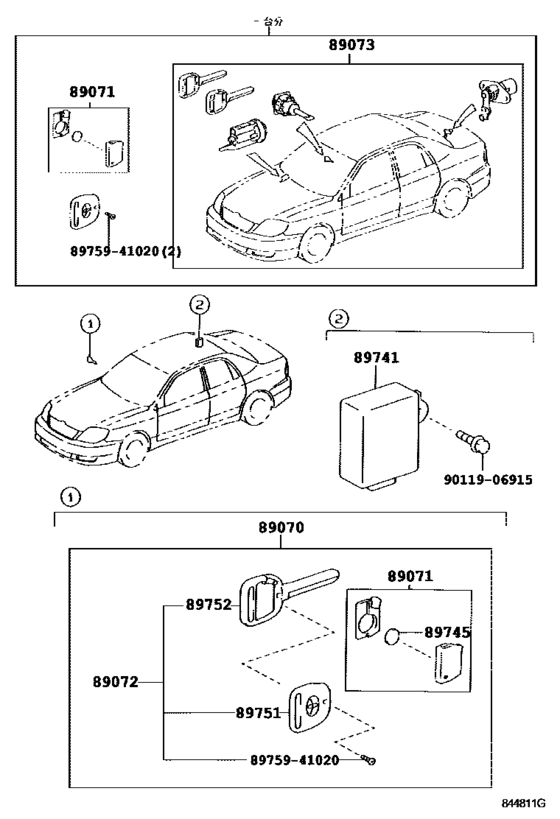 一台分

89073

89071

89759-41020(2)

①

②

②

89741

90119-06915

①

89070

89071

89752

89745

89072

89751

89759-41020

844811G