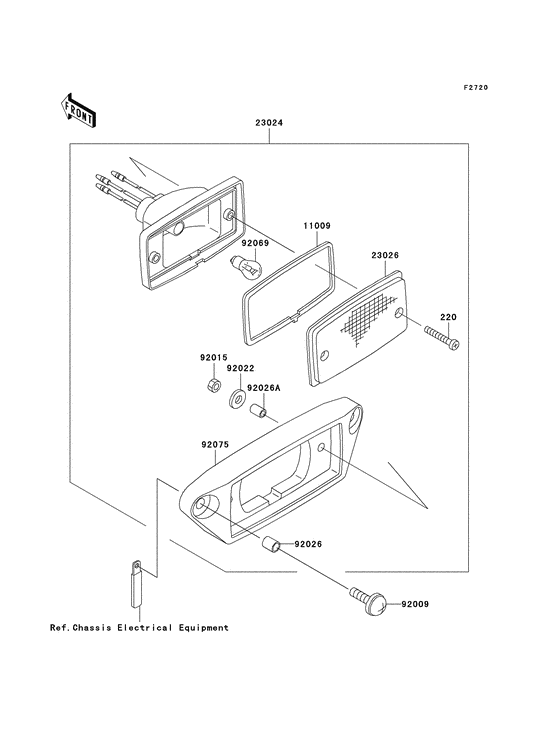 F2720

FRONT

23024

11009

92069

23026

220

92015

92022

92026A

92075

92026

92009

Ref.Chassis Electrical Equipment