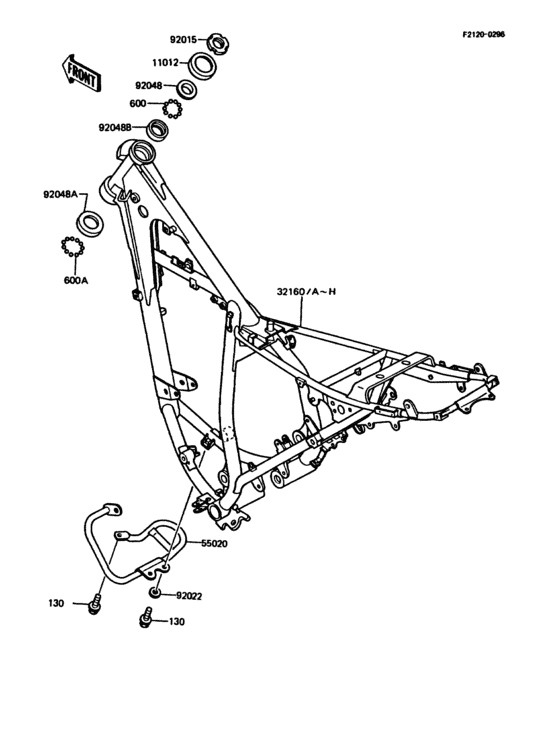 F2120-0296

FRONT

92015
11012
92048
600
92048B
92048A
600A
32160/A~H
55020
92022
130
130