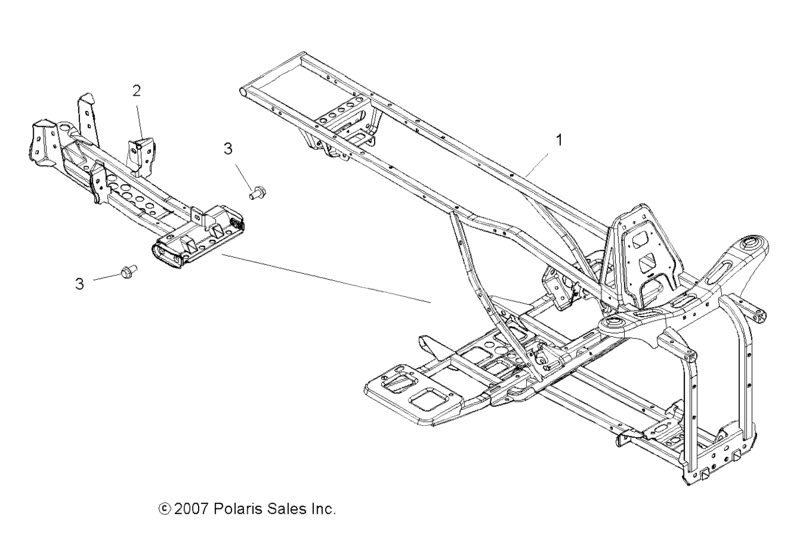 2

3

1

3

© 2007 Polaris Sales Inc.