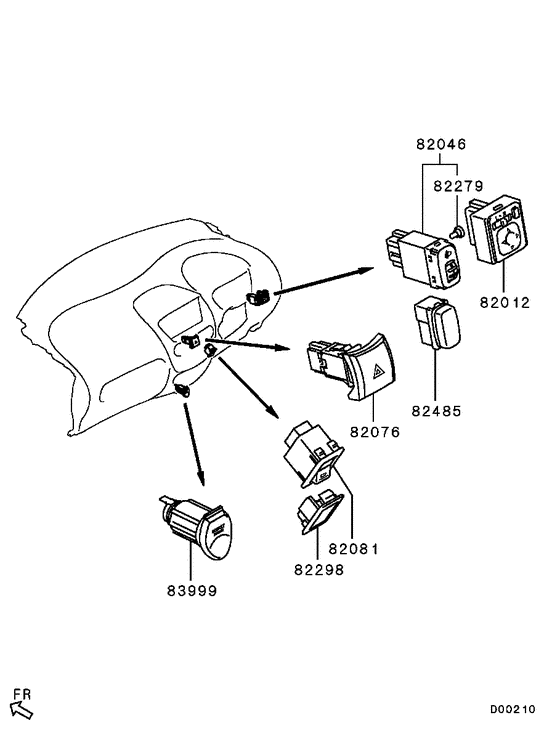 82046
82279
82012
82485
82076
82081
82298
83999
FR
D00210