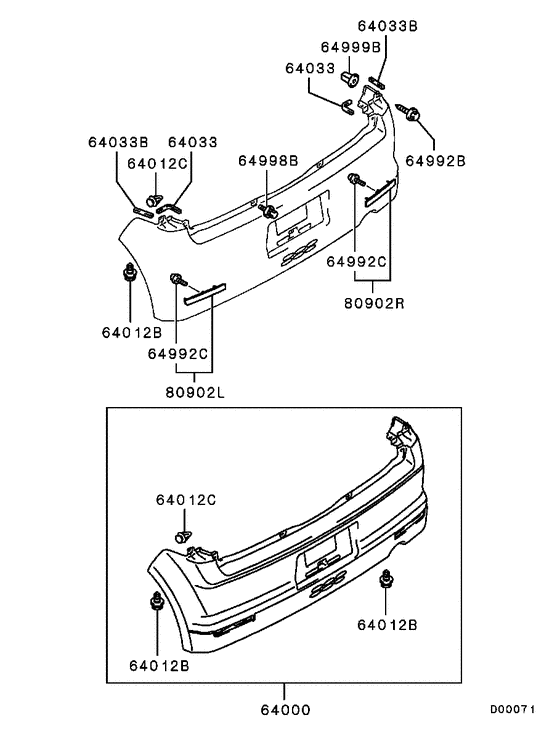 64033B
64999B
64033
64992B
64033B
64033
64012C
64998B
64992C
80902R
64012B
64992C
80902L
64012C
64012B
64012B
64000
D00071