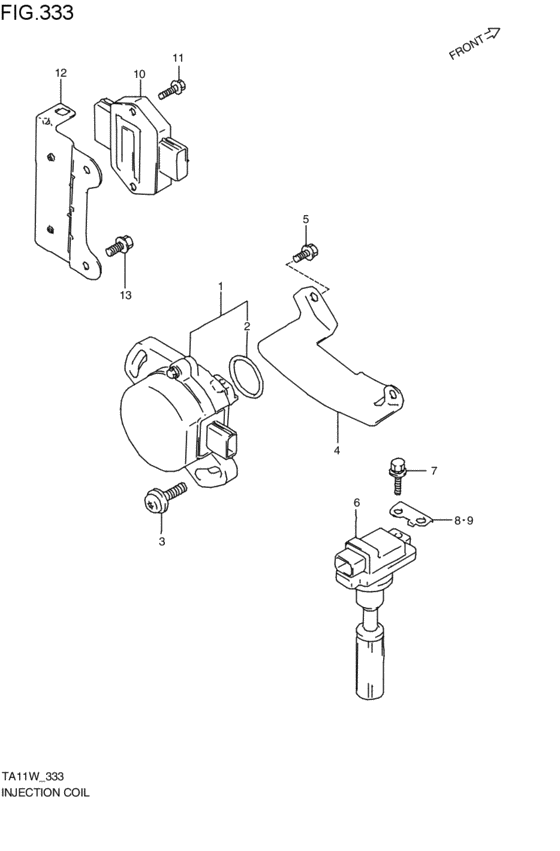 FIG.333

FRONT

12
10
11
13
5
1
2
4
3
7
6
8•9

TA11W_333
INJECTION COIL