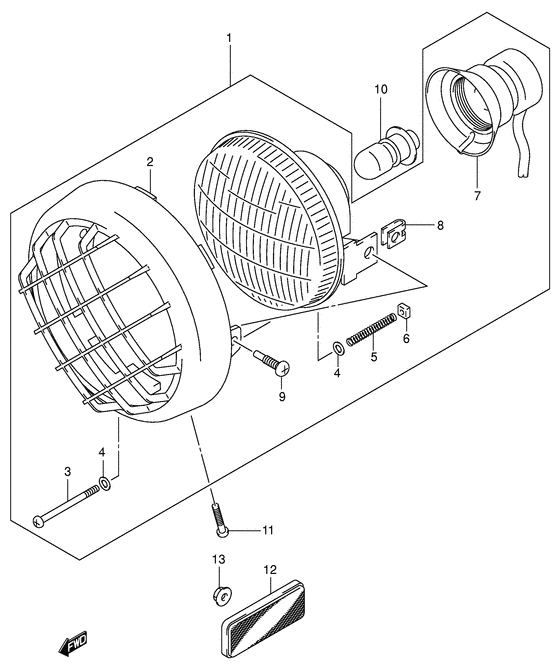 1
10
2
7
8
6
5
4
9
4
3
11
13
12
FWD