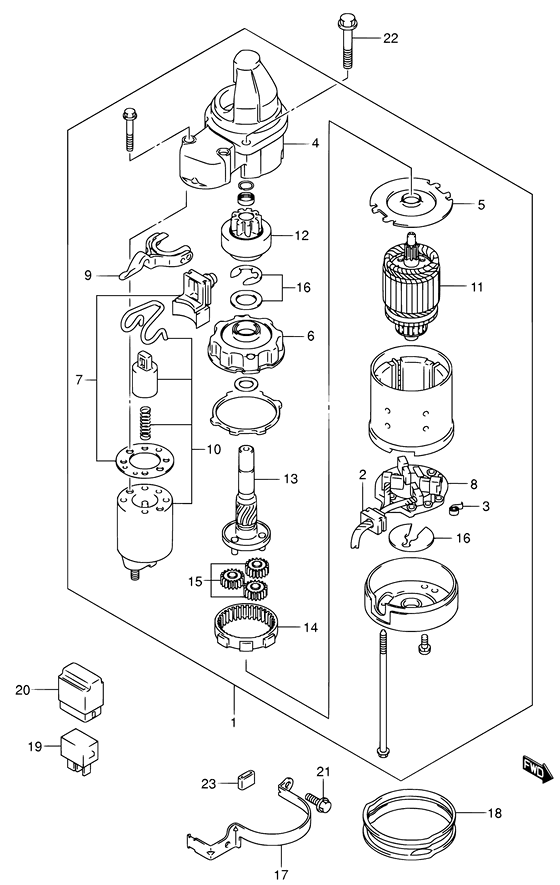 22
4
5
12
9
16
11
6
7
10
13
2
8
3
16
15
14
20
1
19
FWD
23
21
18
17