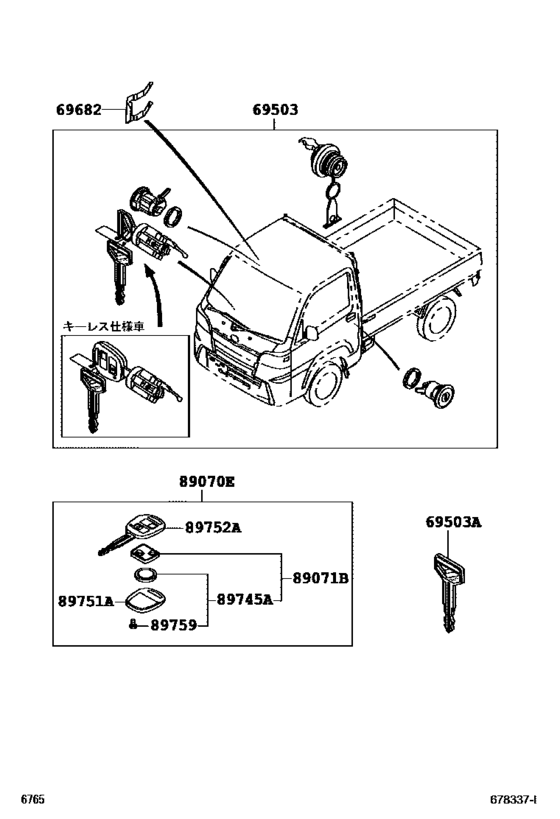 69682
69503
キーレス仕様車
89070E
89752A
89071B
89751A
89745A
89759
69503A
6765
678337-I