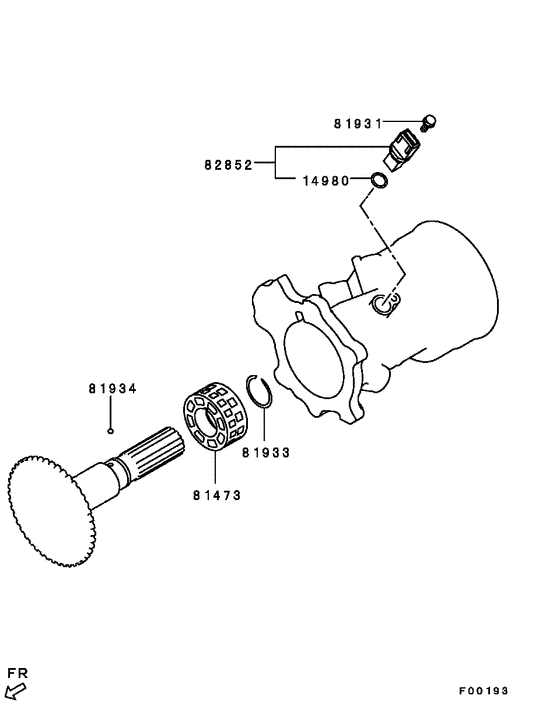 81931
82852
14980
81934
81933
81473
FR
F00193