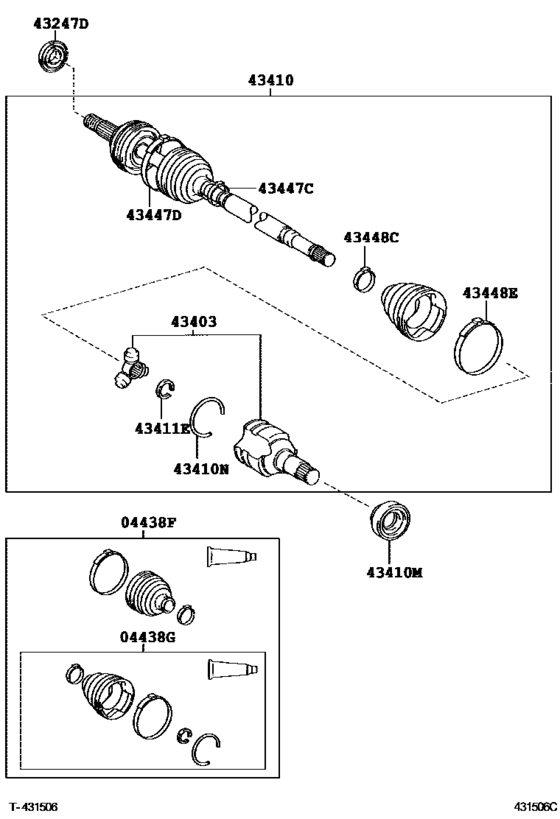 43247D

43410

43447C

43447D

43448C

43448E

43403

43411E

43410N

43410M

04438F

04438G

T-431506

431506C