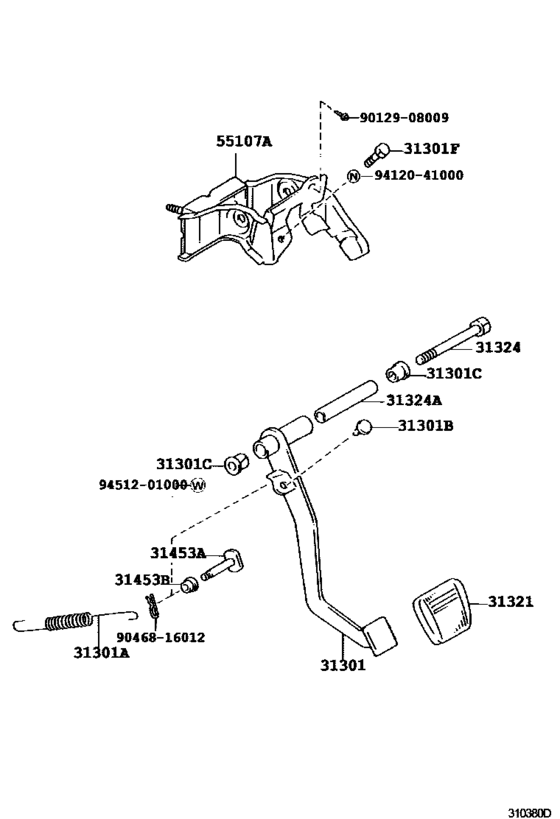 90129-08009
55107A
31301F
N 94120-41000
31324
31301C
31324A
31301B
31301C
94512-01000 W
31453A
31453B
90468-16012
31301A
31301
31321
310380D