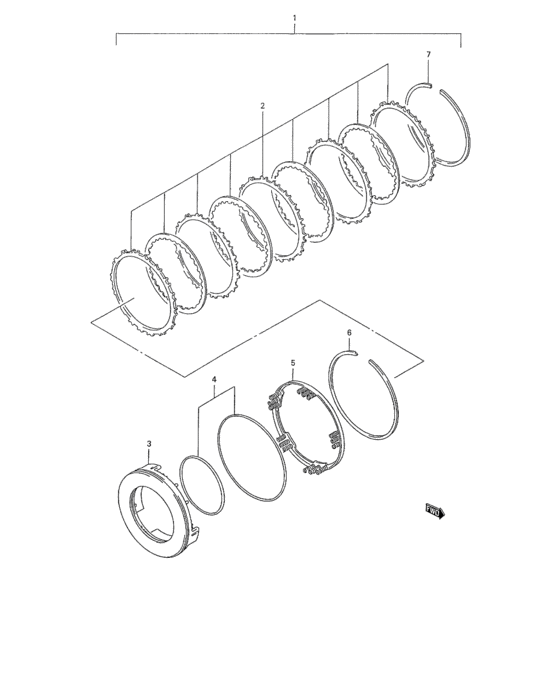 1
7
2
6
5
4
3
FWD