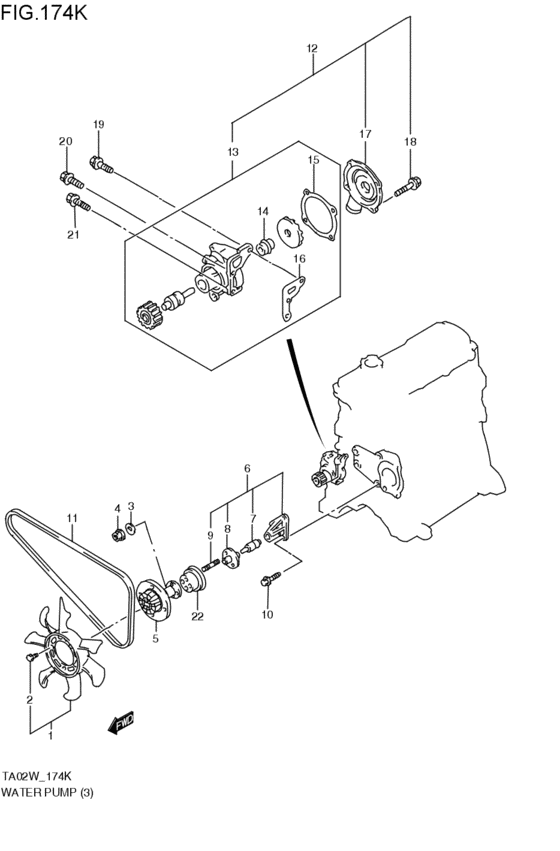 FIG.174K

12
19
20
13
17
18
15
14
21
16
6
4
3
11
9
8
7
22
10
5
2
1
FWD

TA02W_174K
WATER PUMP (3)