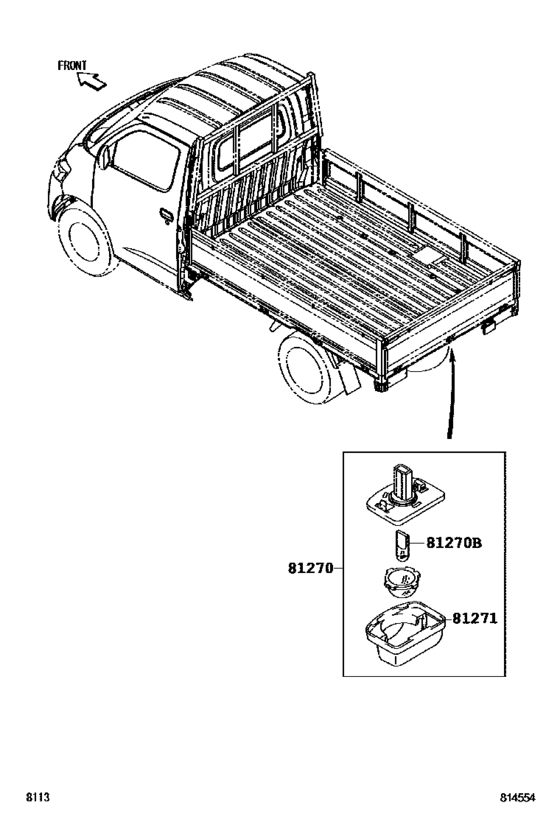 FRONT

81270B

81270

81271

8113

814554