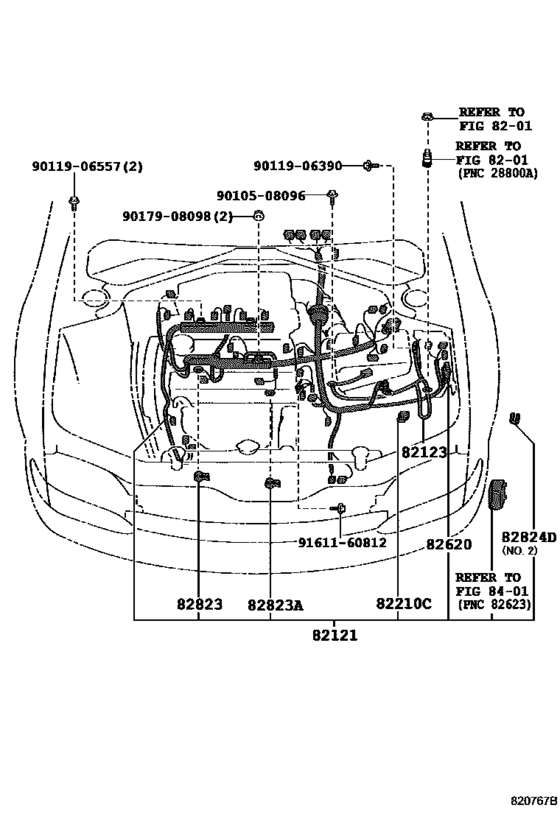 REFER TO
FIG 82-01

REFER TO
FIG 82-01
(PNC 28800A)

90119-06557(2)

90119-06390

90105-08096

90179-08098(2)

82123

91611-60812

82620

82824D
(NO. 2)

REFER TO
FIG 84-01
(PNC 82623)

82823

82823A

82210C

82121

820767B