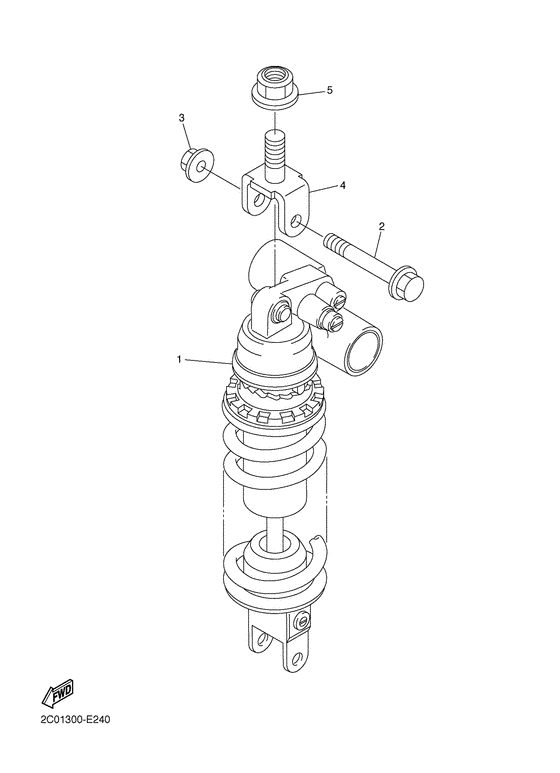 5
3
4
2
1
FWD
2C01300-E240