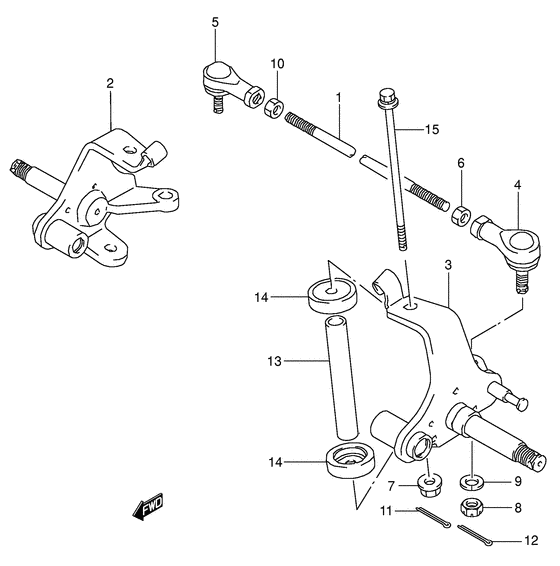 5
10
2
1
15
6
4
3
14
13
14
7
9
8
11
12
FWD