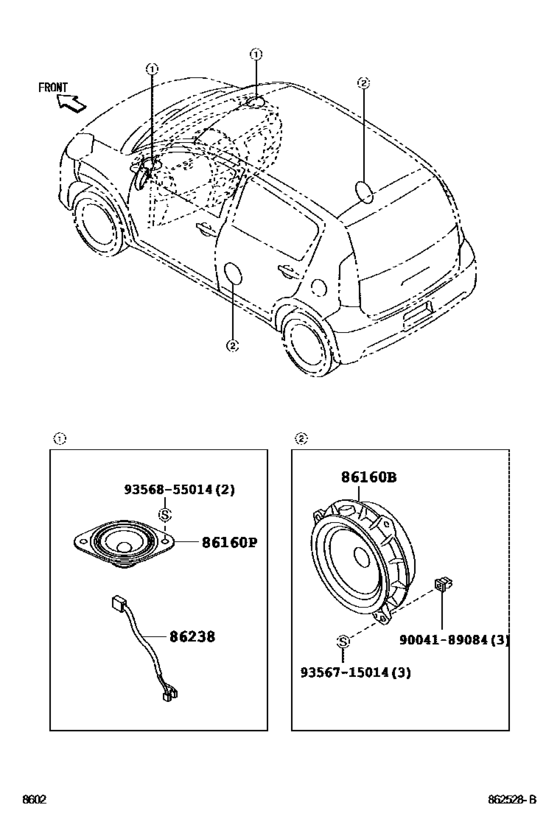 FRONT

①

①

②

②

①

93568-55014(2)

S

86160P

86238

②

86160B

S

90041-89084(3)

93567-15014(3)

8602

862528-B