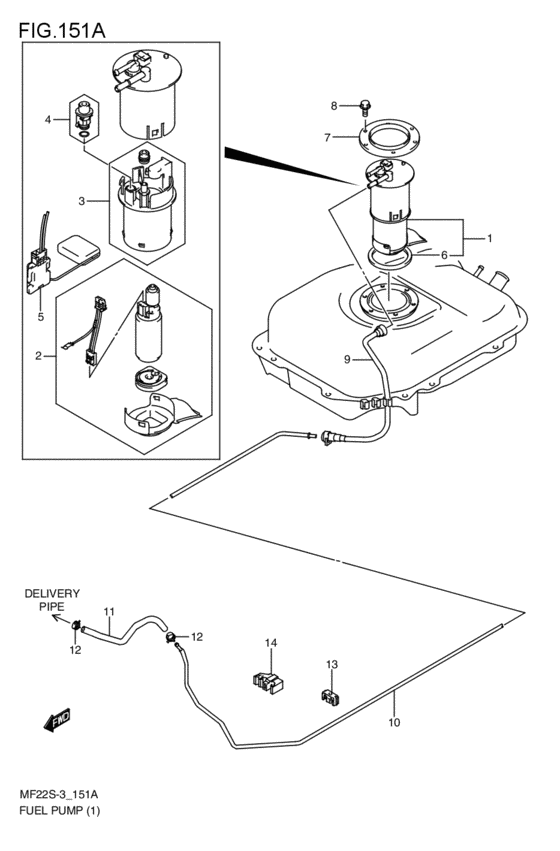 FIG.151A

4

3

5

2

8

7

1

6

9

DELIVERY PIPE

11

12

12

14

13

10

FWD

MF22S-3_151A
FUEL PUMP (1)