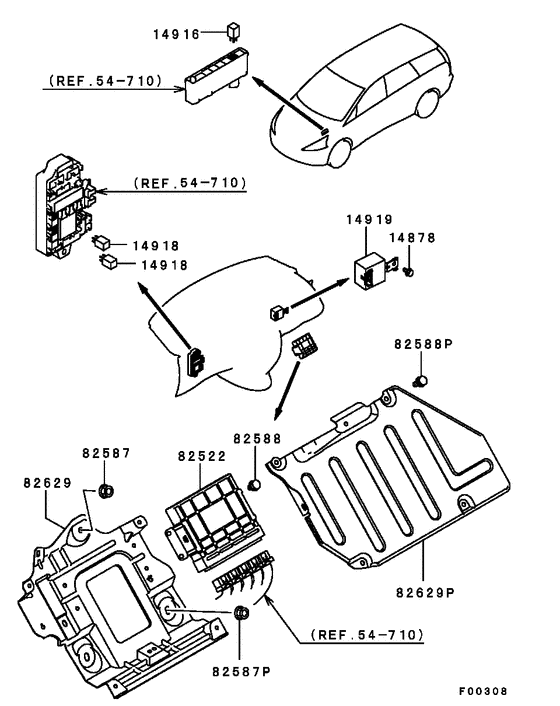 14916
(REF.54-710)
(REF.54-710)
14918
14918
14919
14878
82588P
82588
82587
82522
82629
82629P
(REF.54-710)
82587P
F00308