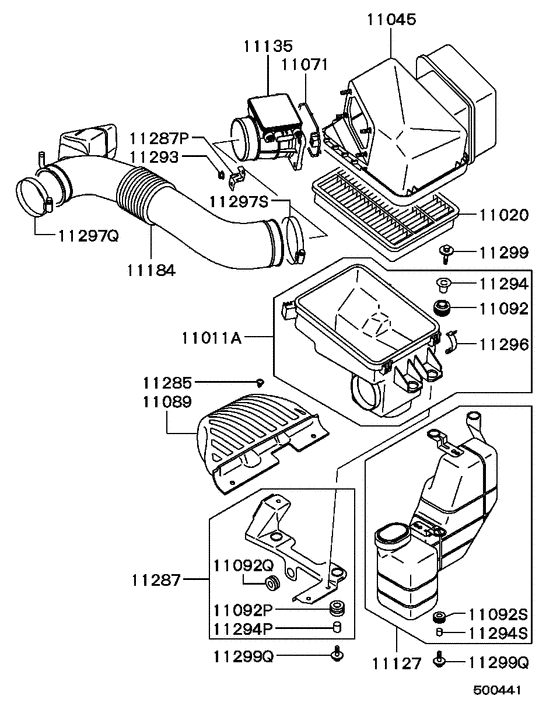 11045
11135
11071
11287P
11293
11297S
11297Q
11184
11020
11299
11294
11092
11011A
11296
11285
11089
11287
11092Q
11092P
11294P
11299Q
11092S
11294S
11127
11299Q
500441