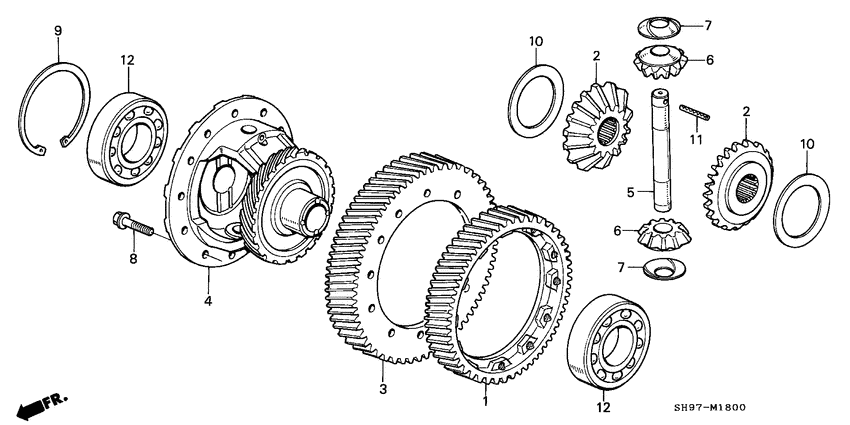 9
12
10
2
7
6
11
2
10
5
6
7
8
4
3
1
12
FR.
SH97-M1800