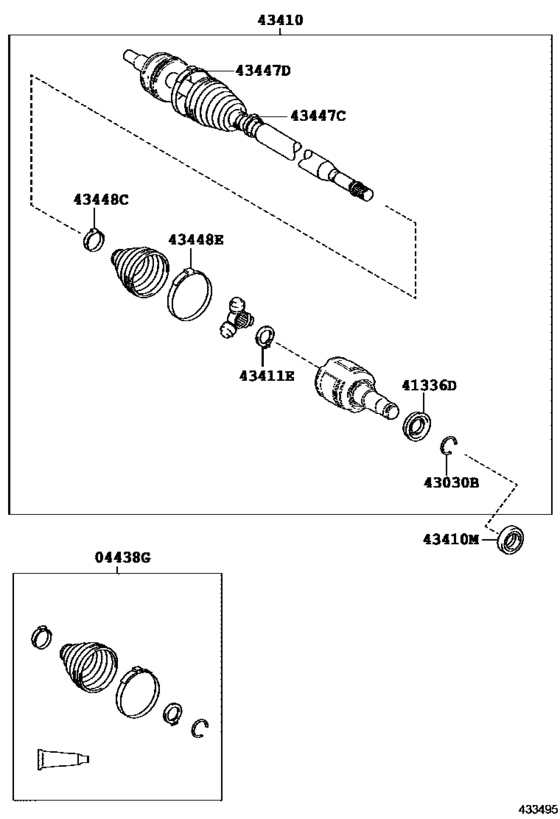 43410
43447D
43447C
43448C
43448E
43411E
41336D
43030B
43410M
04438G
433495