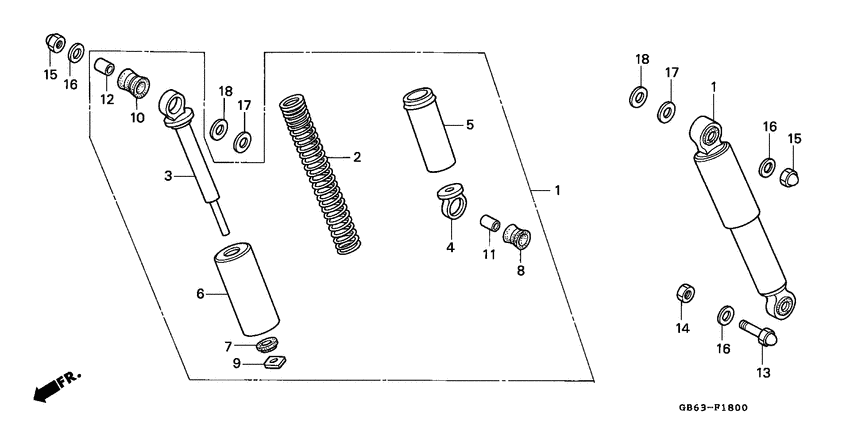 15
16
12
10
18
17
3
2
5
1
4
11
8
6
7
9
FR.
18
17
1
16
15
14
16
13
GB63-F1800