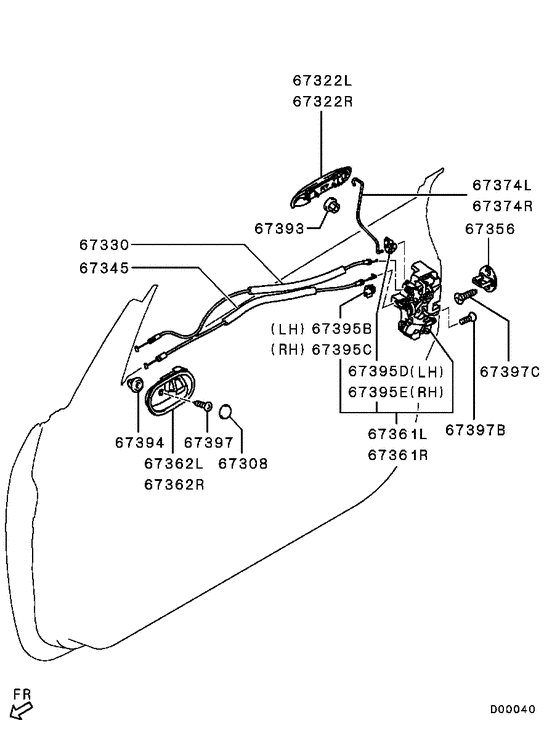 67322L
67322R

67374L
67374R

67393

67356

67330

67345

(LH) 67395B
(RH) 67395C

67395D(LH)
67395E(RH)

67397C

67394

67397

67362L
67362R

67308

67361L
67361R

67397B

FR

D00040