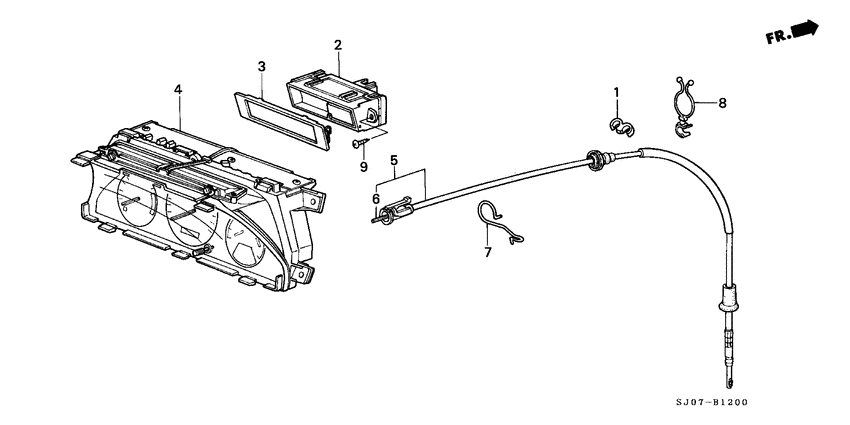 FR.

2

3

4

1

8

9

5

6

7

SJ07-B1200