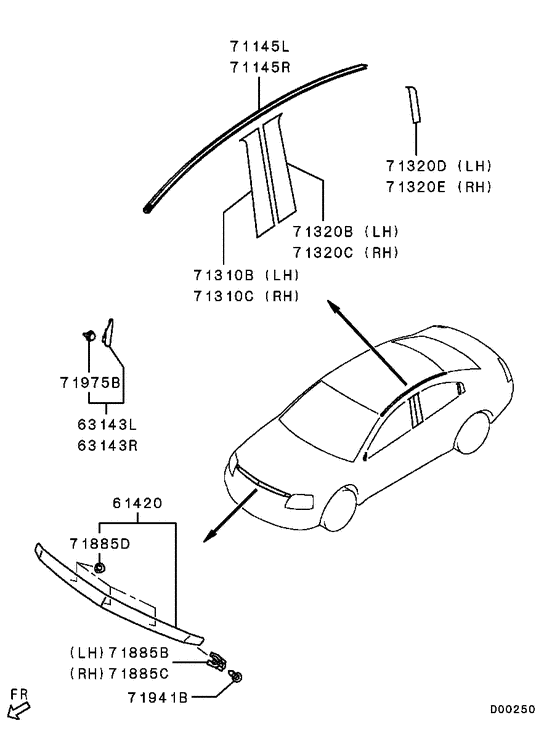 71145L
71145R

71320D (LH)
71320E (RH)

71320B (LH)
71320C (RH)

71310B (LH)
71310C (RH)

71975B

63143L
63143R

61420

71885D

(LH) 71885B
(RH) 71885C

71941B

FR

D00250