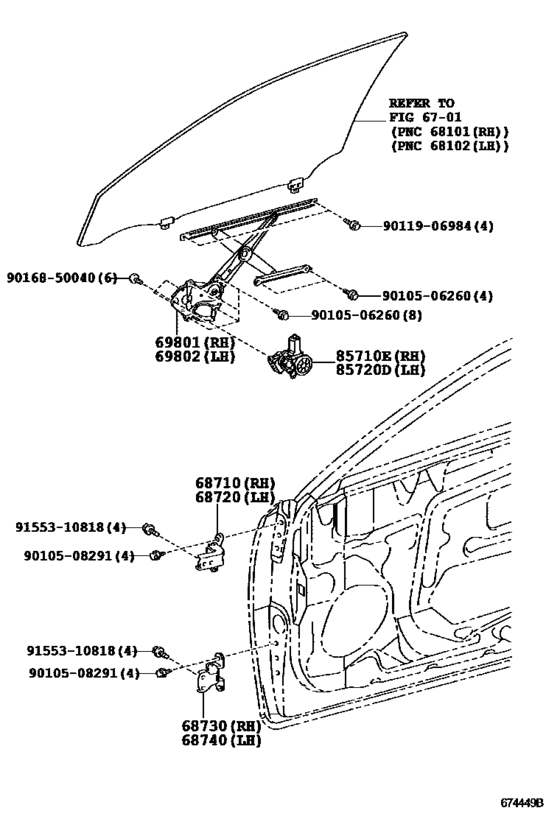 REFER TO
FIG 67-01
(PNC 68101(RH))
(PNC 68102(LH))

90119-06984(4)

90168-50040(6)

90105-06260(4)

90105-06260(8)

69801(RH)
69802(LH)

85710E(RH)
85720D(LH)

68710(RH)
68720(LH)

91553-10818(4)

90105-08291(4)

91553-10818(4)

90105-08291(4)

68730(RH)
68740(LH)

674449B